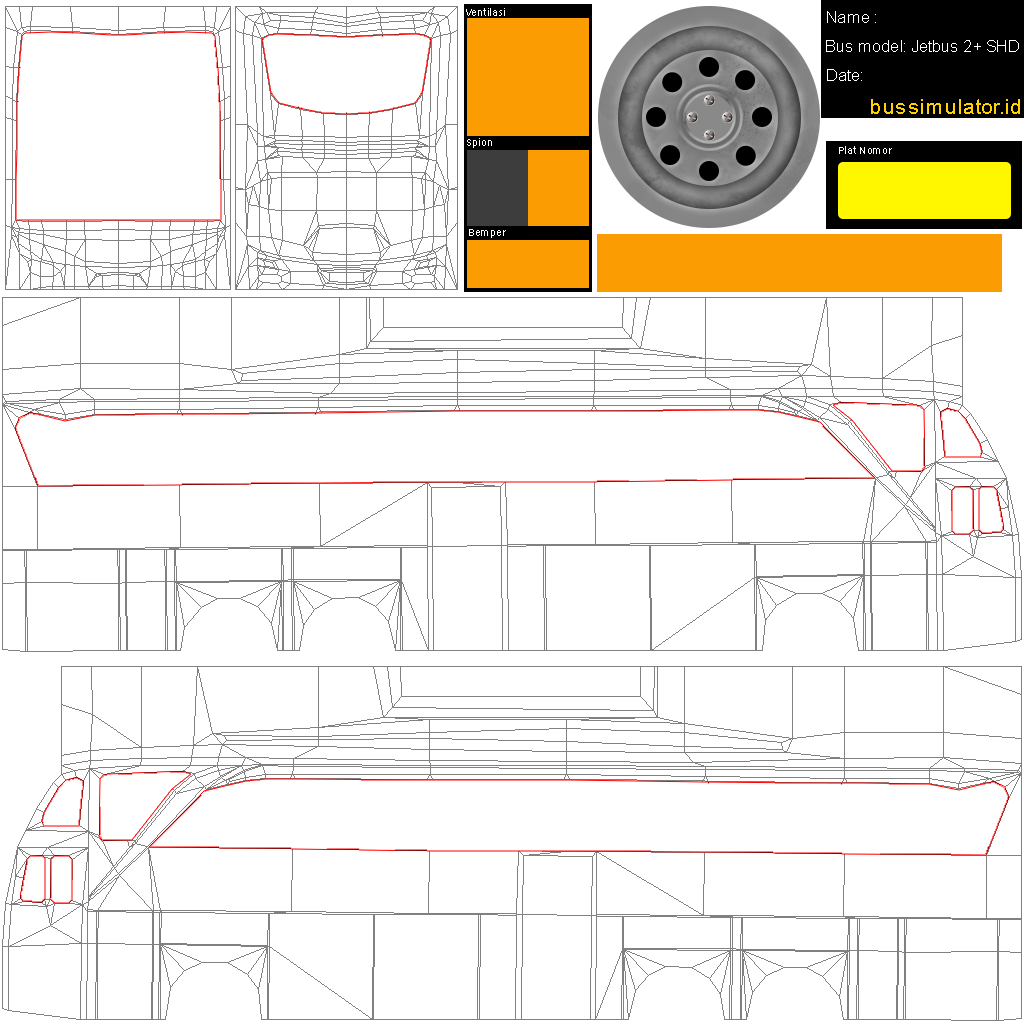 Ventilasi

Spion

Bemper

Name :

Bus model: Jetbus 2+ SHD

Date:

bussimulator.id

Plat Nomor